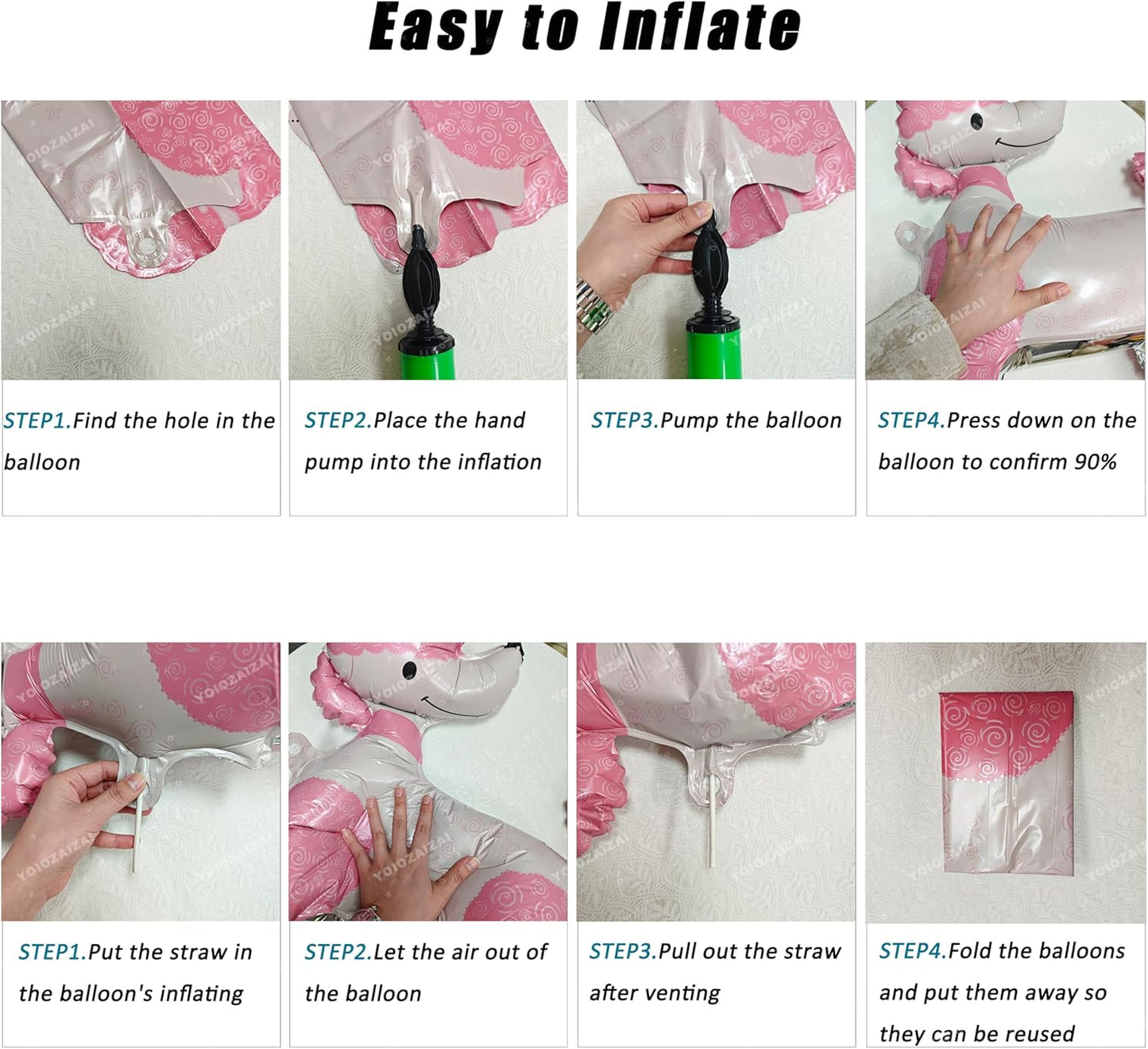 Easy to Inflate

YOIOZAIZAI

STEP1.Find the hole in the balloon

STEP2.Place the hand pump into the inflation

STEP3.Pump the balloon

STEP4.Press down on the balloon to confirm 90%

STEP1.Put the straw in the balloon's inflating

STEP2.Let the air out of the balloon

STEP3.Pull out the straw after venting

STEP4.Fold the balloons and put them away so they can be reused