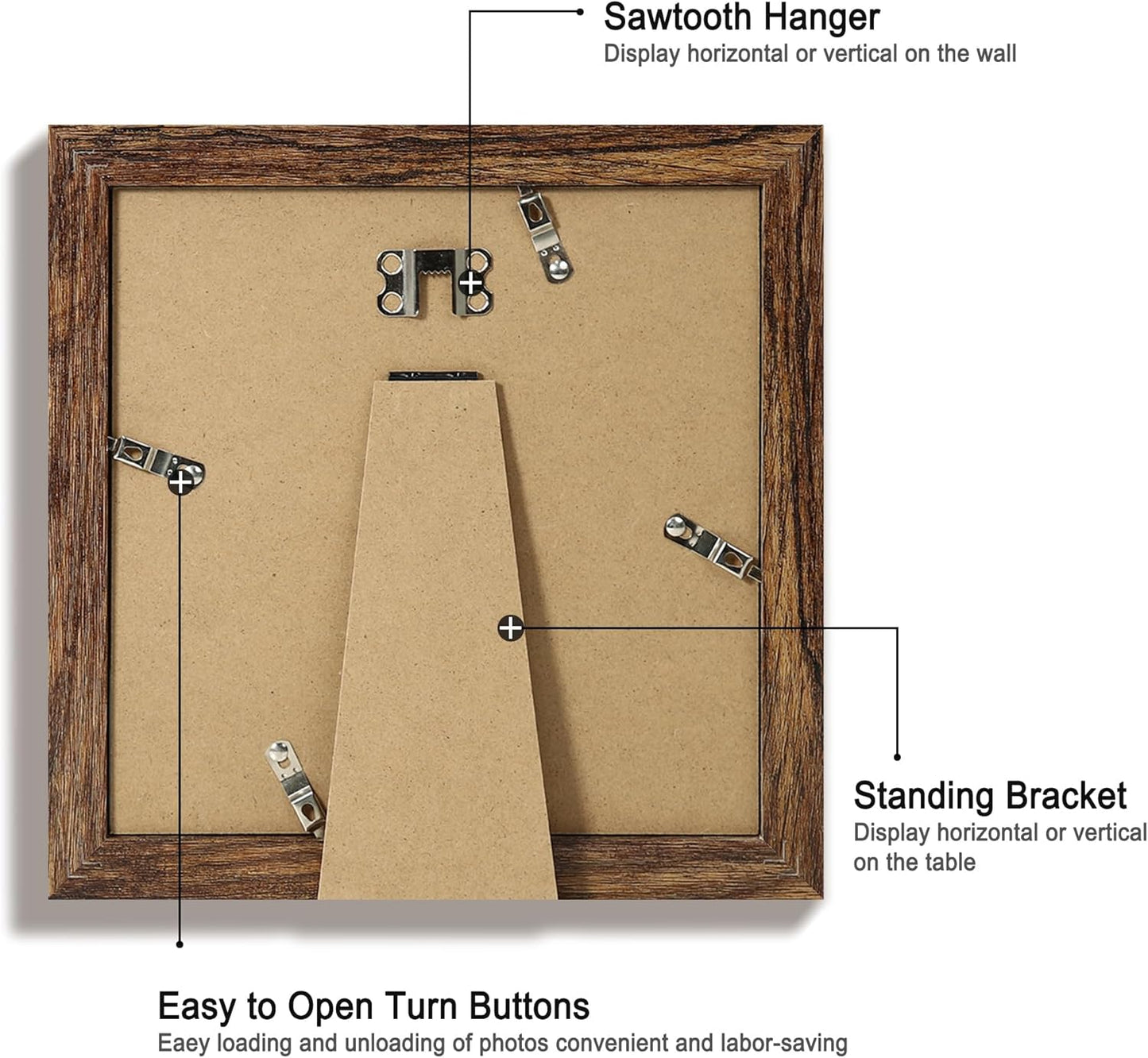 Sawtooth Hanger
Display horizontal or vertical on the wall

Standing Bracket
Display horizontal or vertical on the table

Easy to Open Turn Buttons
Eaey loading and unloading of photos convenient and labor-saving