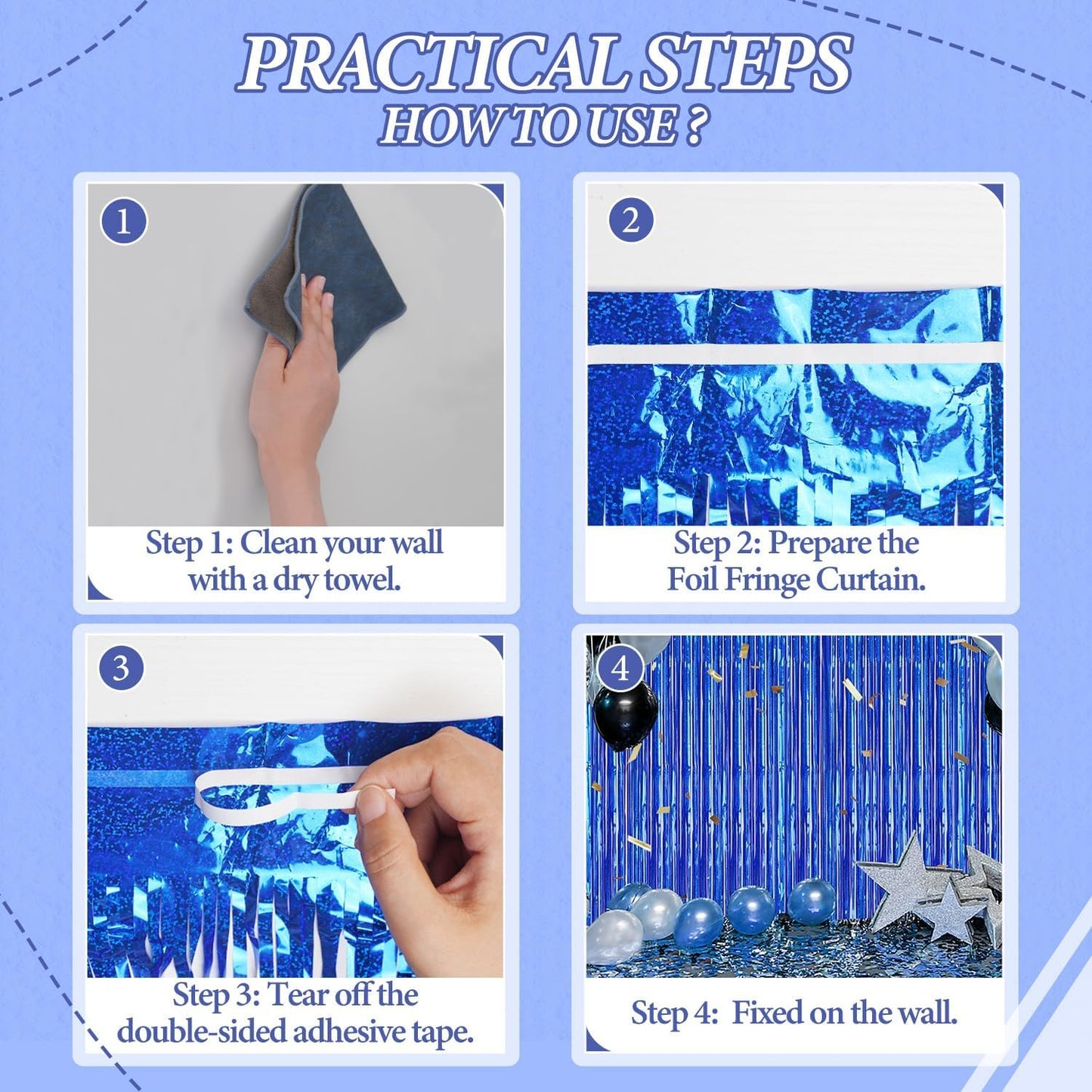 PRACTICAL STEPS
HOW TO USE ?

1
Step 1: Clean your wall with a dry towel.

2
Step 2: Prepare the Foil Fringe Curtain.

3
Step 3: Tear off the double-sided adhesive tape.

4
Step 4: Fixed on the wall.