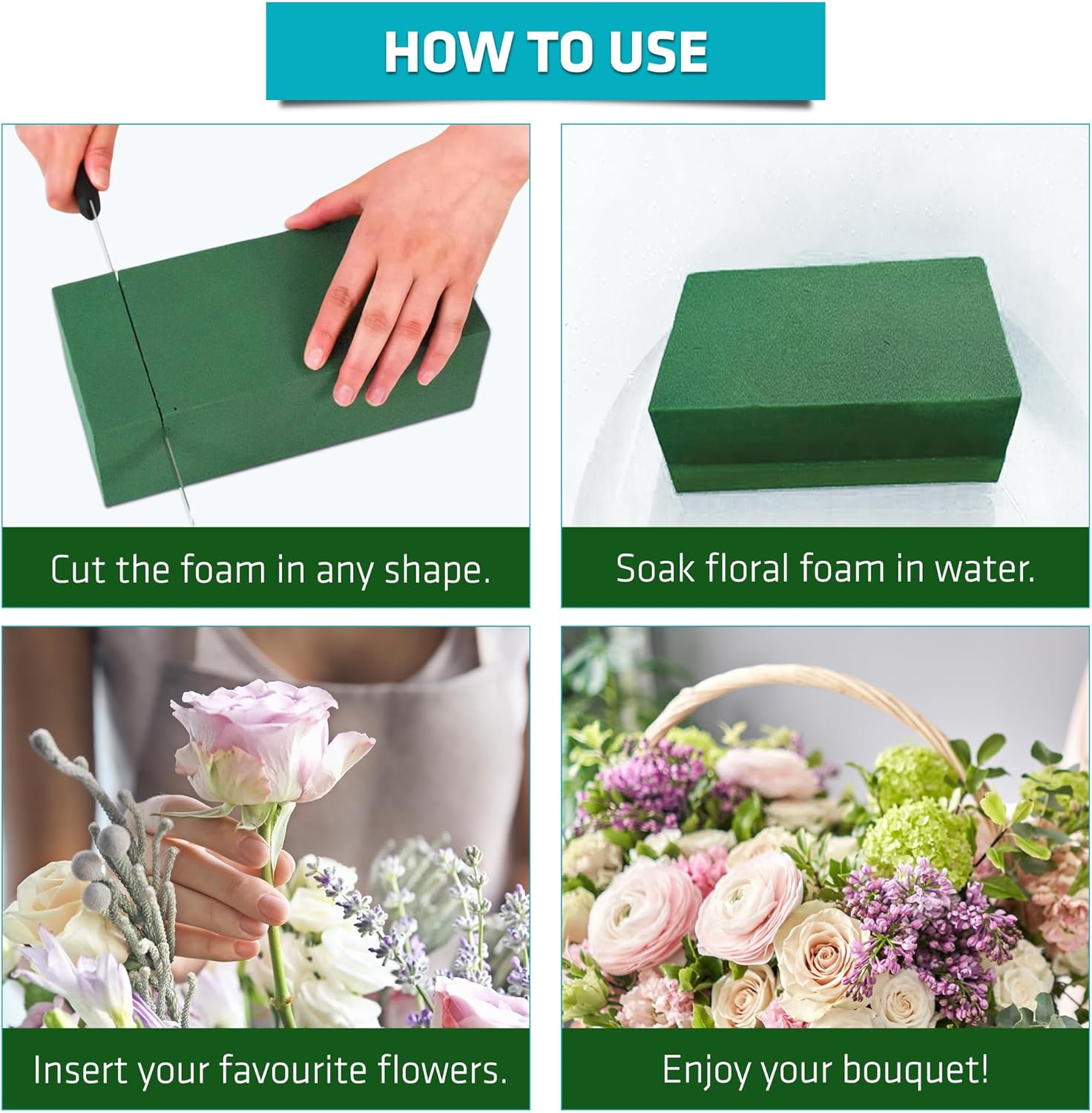 HOW TO USE

Cut the foam in any shape.

Soak floral foam in water.

Insert your favourite flowers.

Enjoy your bouquet!