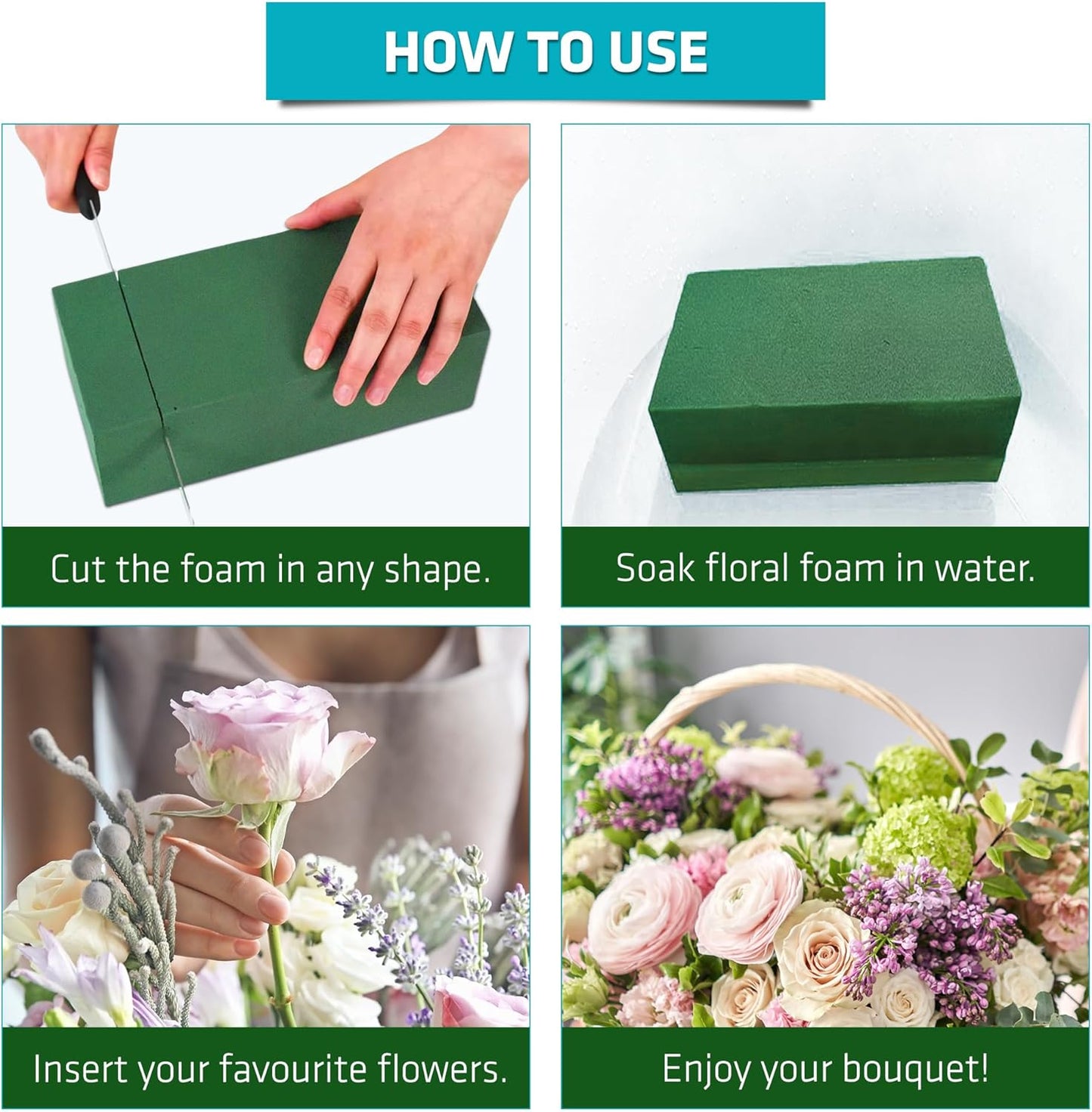 HOW TO USE

Cut the foam in any shape.

Soak floral foam in water.

Insert your favourite flowers.

Enjoy your bouquet!