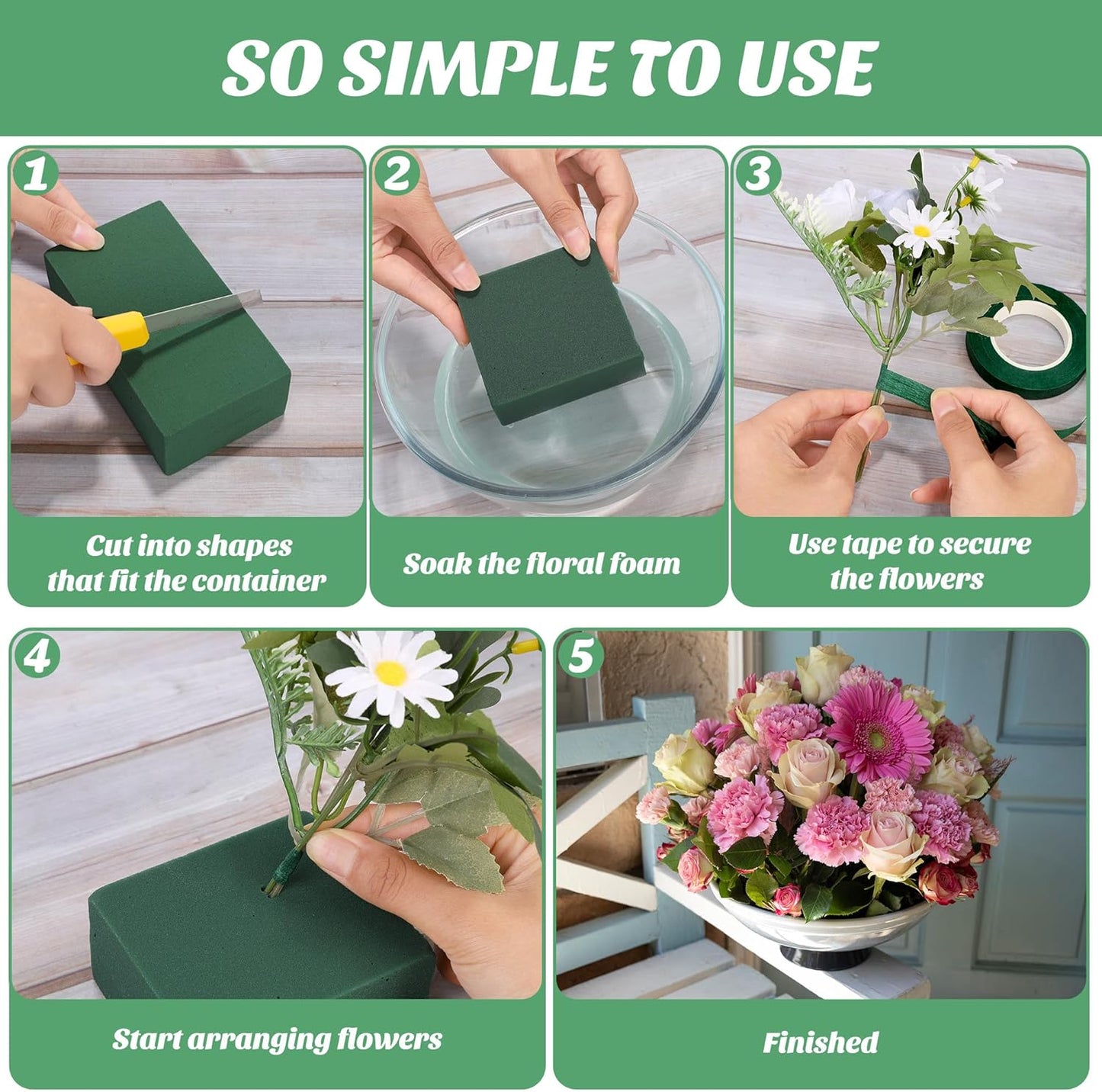 SO SIMPLE TO USE

1

Cut into shapes that fit the container

2

Soak the floral foam

3

Use tape to secure the flowers

4

Start arranging flowers

5

Finished