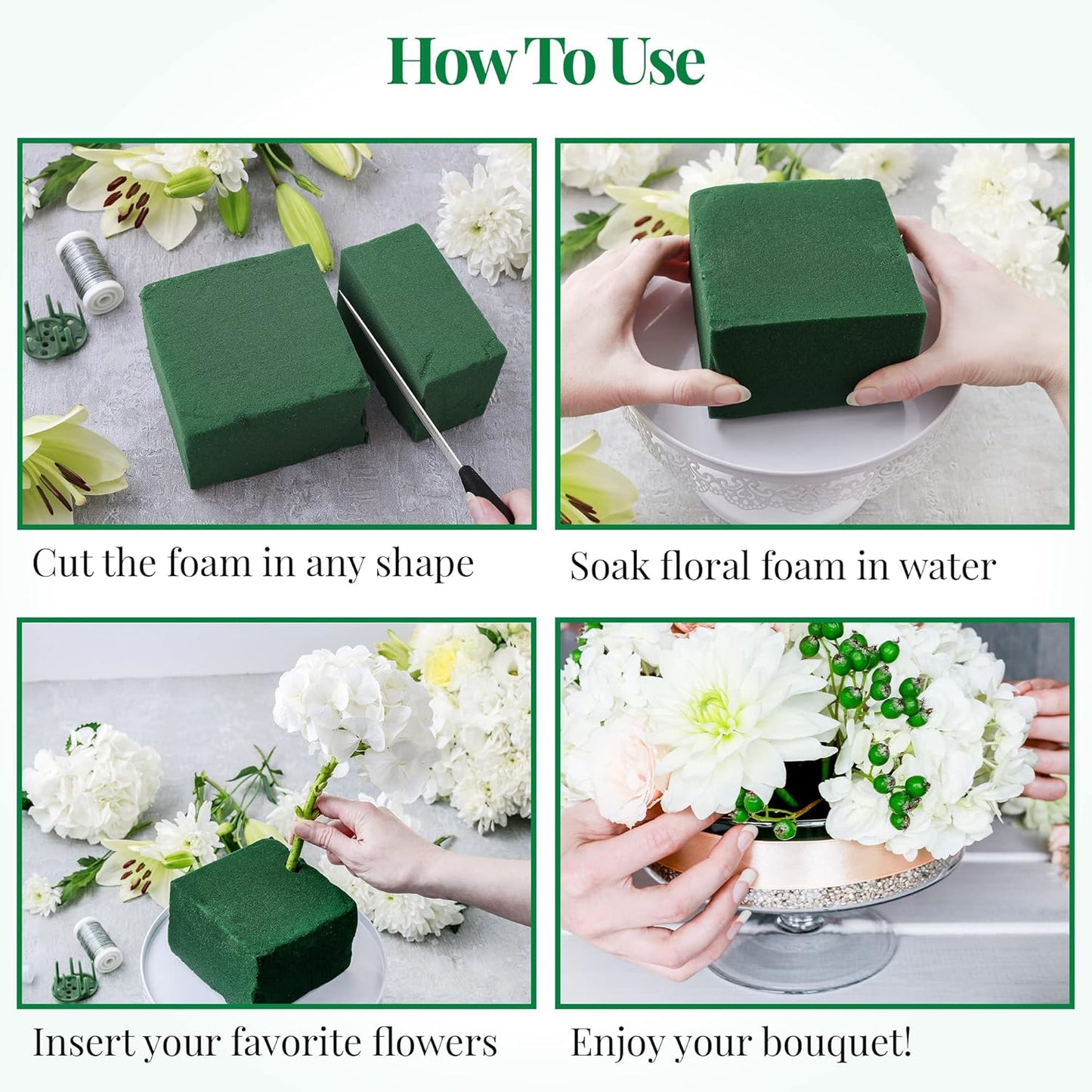 How To Use

Cut the foam in any shape

Soak floral foam in water

Insert your favorite flowers

Enjoy your bouquet!