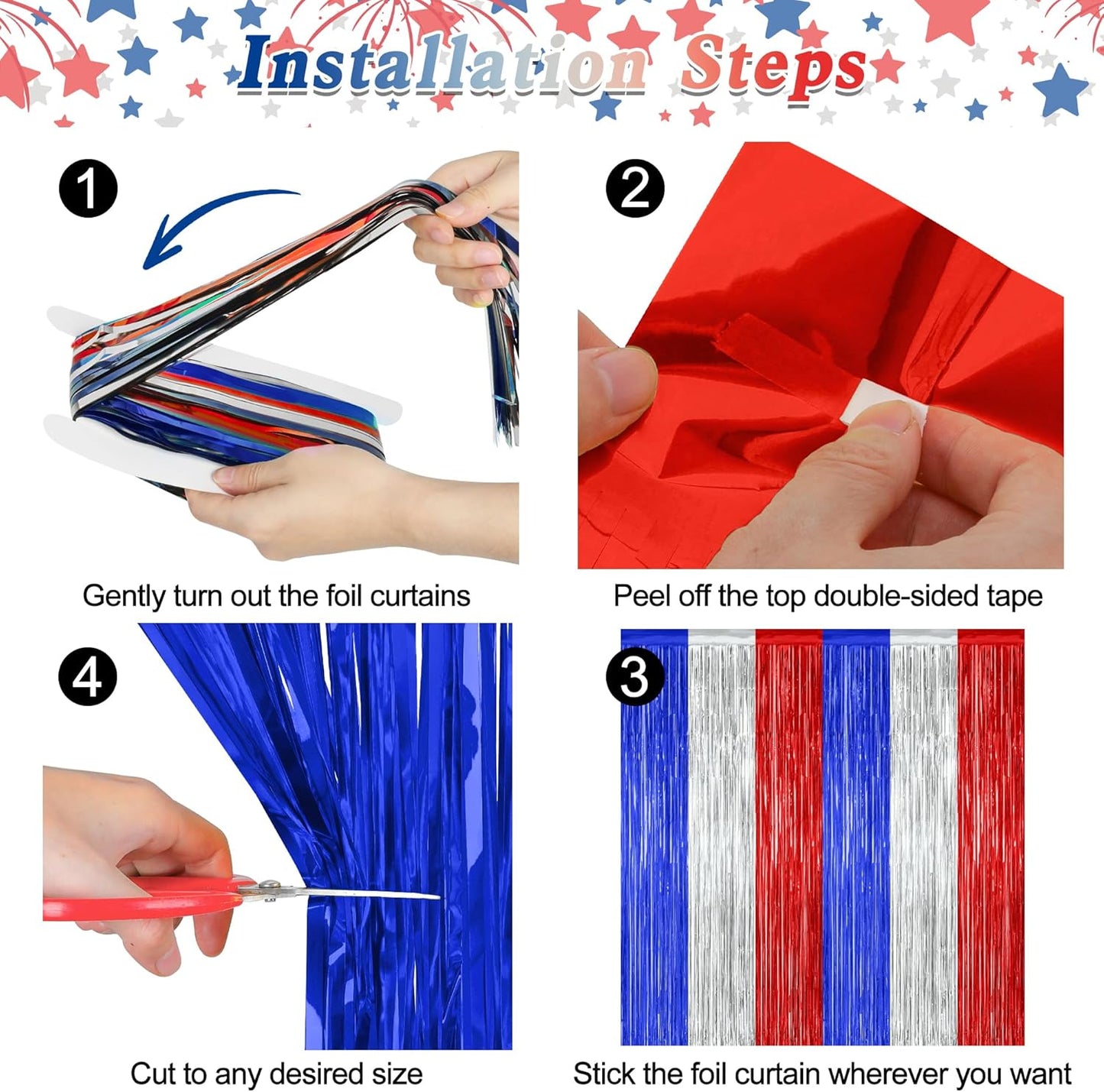 Installation Steps

1

Gently turn out the foil curtains

2

Peel off the top double-sided tape

4

Cut to any desired size

3

Stick the foil curtain wherever you want