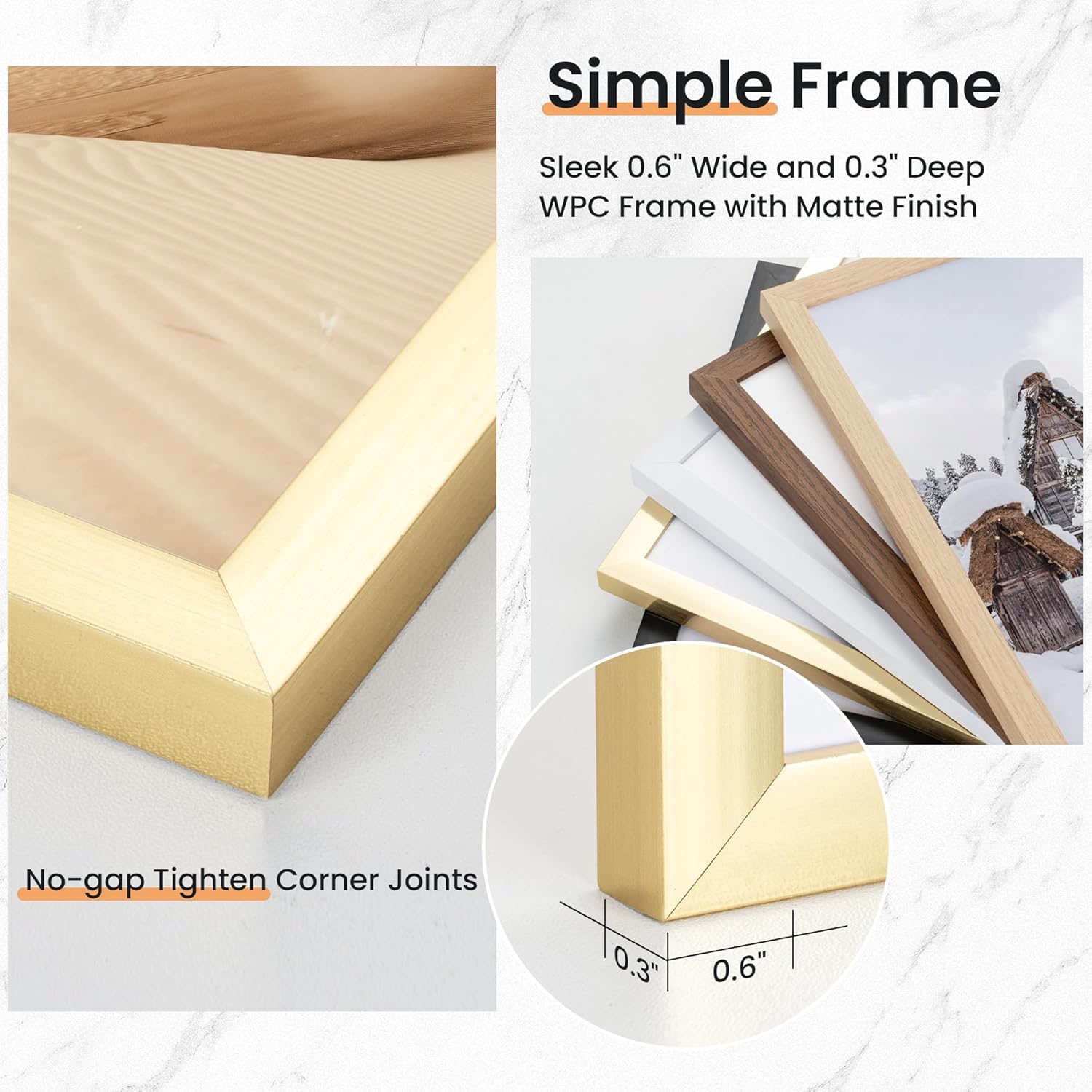 Simple Frame

Sleek 0.6" Wide and 0.3" Deep WPC Frame with Matte Finish

No-gap Tighten Corner Joints

0.3"

0.6"