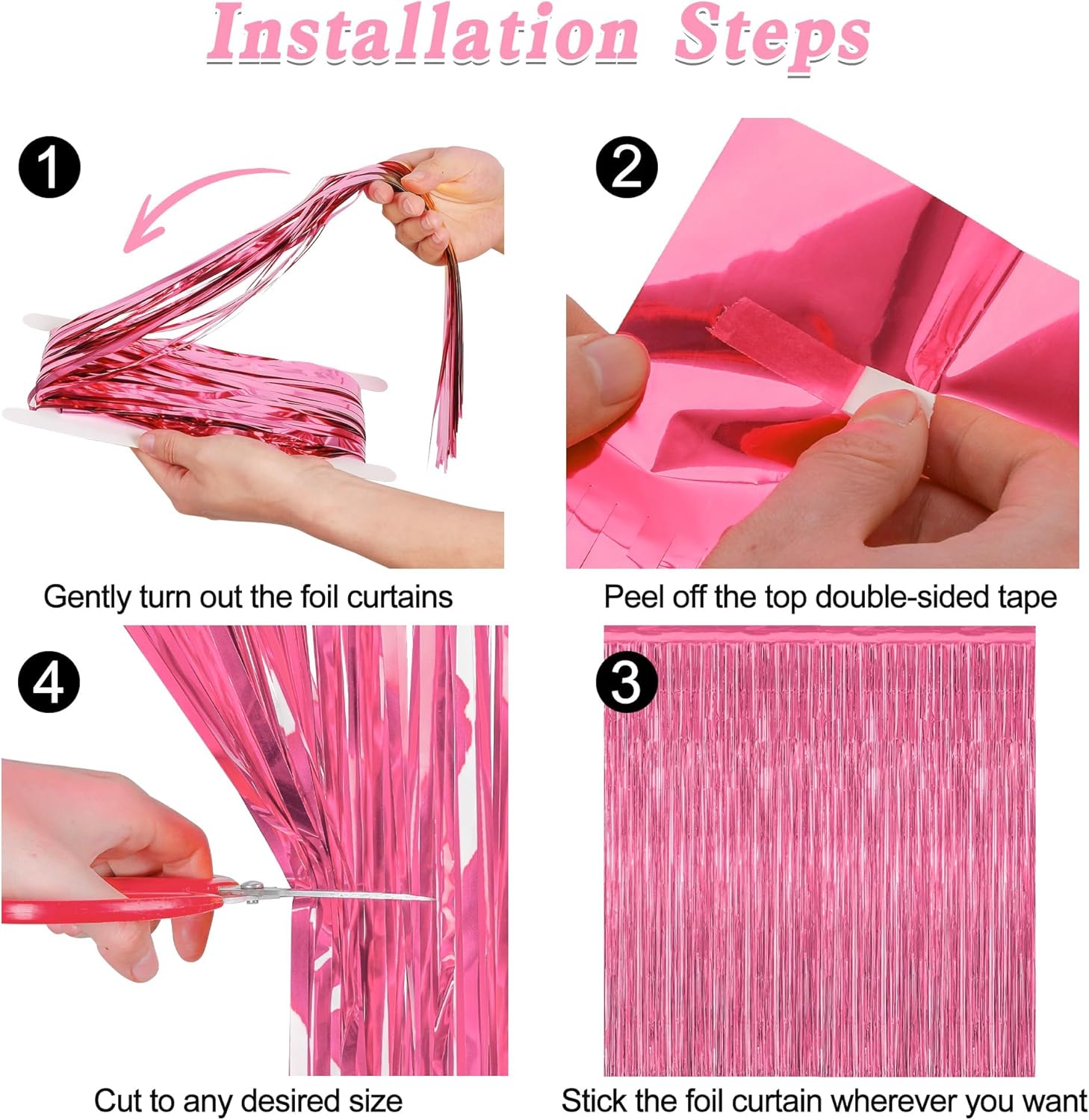 Installation Steps

1

Gently turn out the foil curtains

2

Peel off the top double-sided tape

4

Cut to any desired size

3

Stick the foil curtain wherever you want