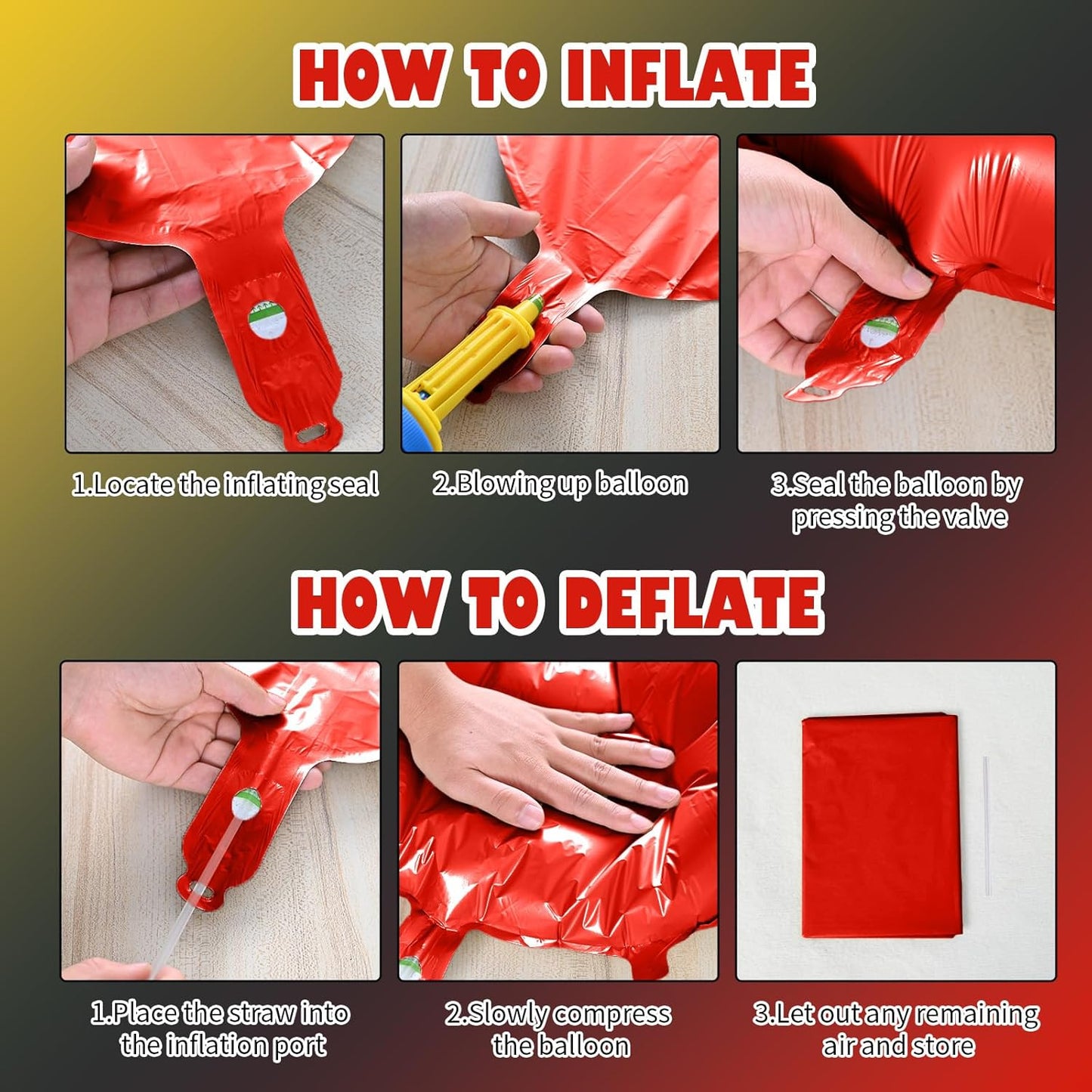 HOW TO INFLATE

1.Locate the inflating seal

2.Blowing up balloon

3.Seal the balloon by pressing the valve

HOW TO DEFLATE

1.Place the straw into the inflation port

2.Slowly compress the balloon

3.Let out any remaining air and store