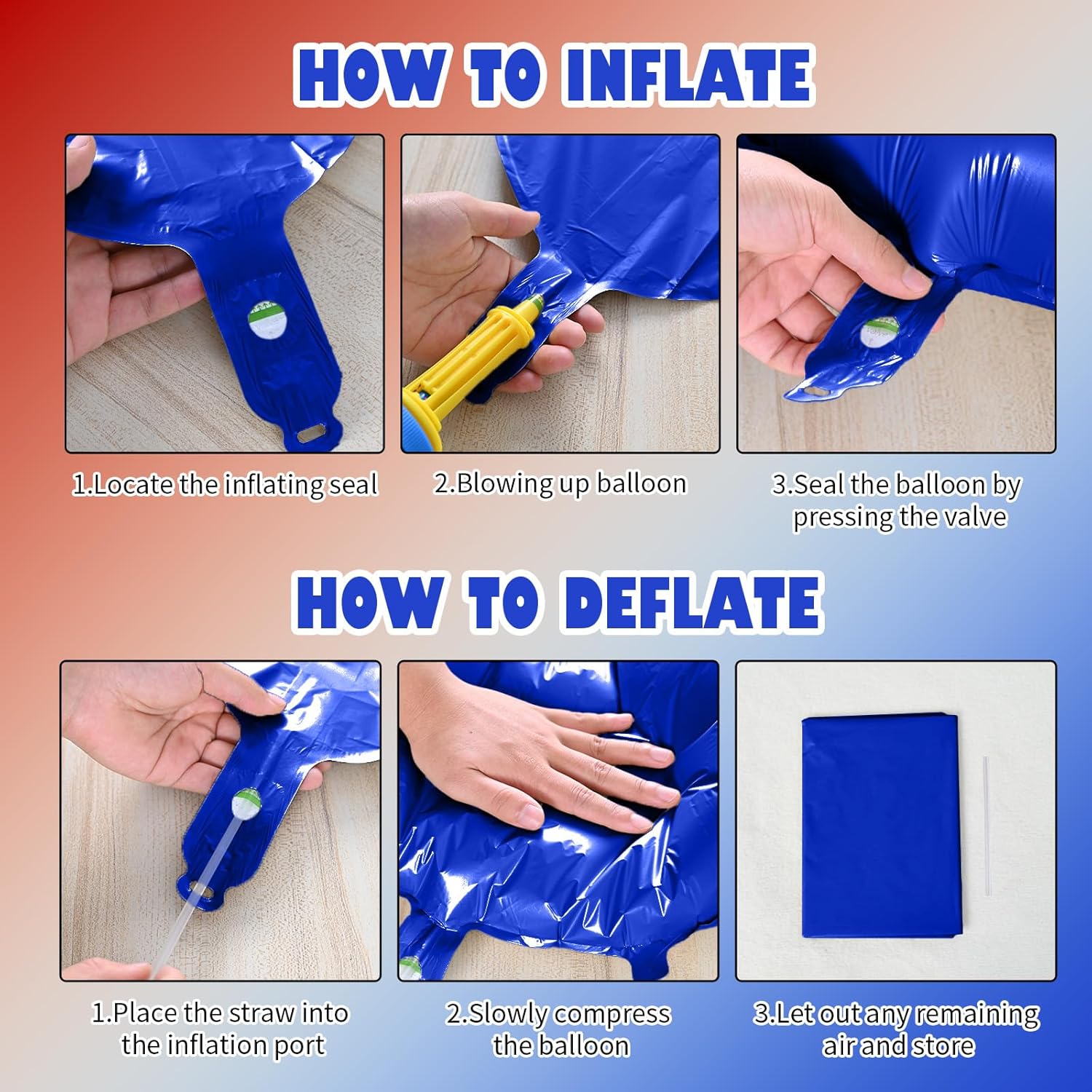 HOW TO INFLATE

1.Locate the inflating seal

2.Blowing up balloon

3.Seal the balloon by pressing the valve

HOW TO DEFLATE

1.Place the straw into the inflation port

2.Slowly compress the balloon

3.Let out any remaining air and store