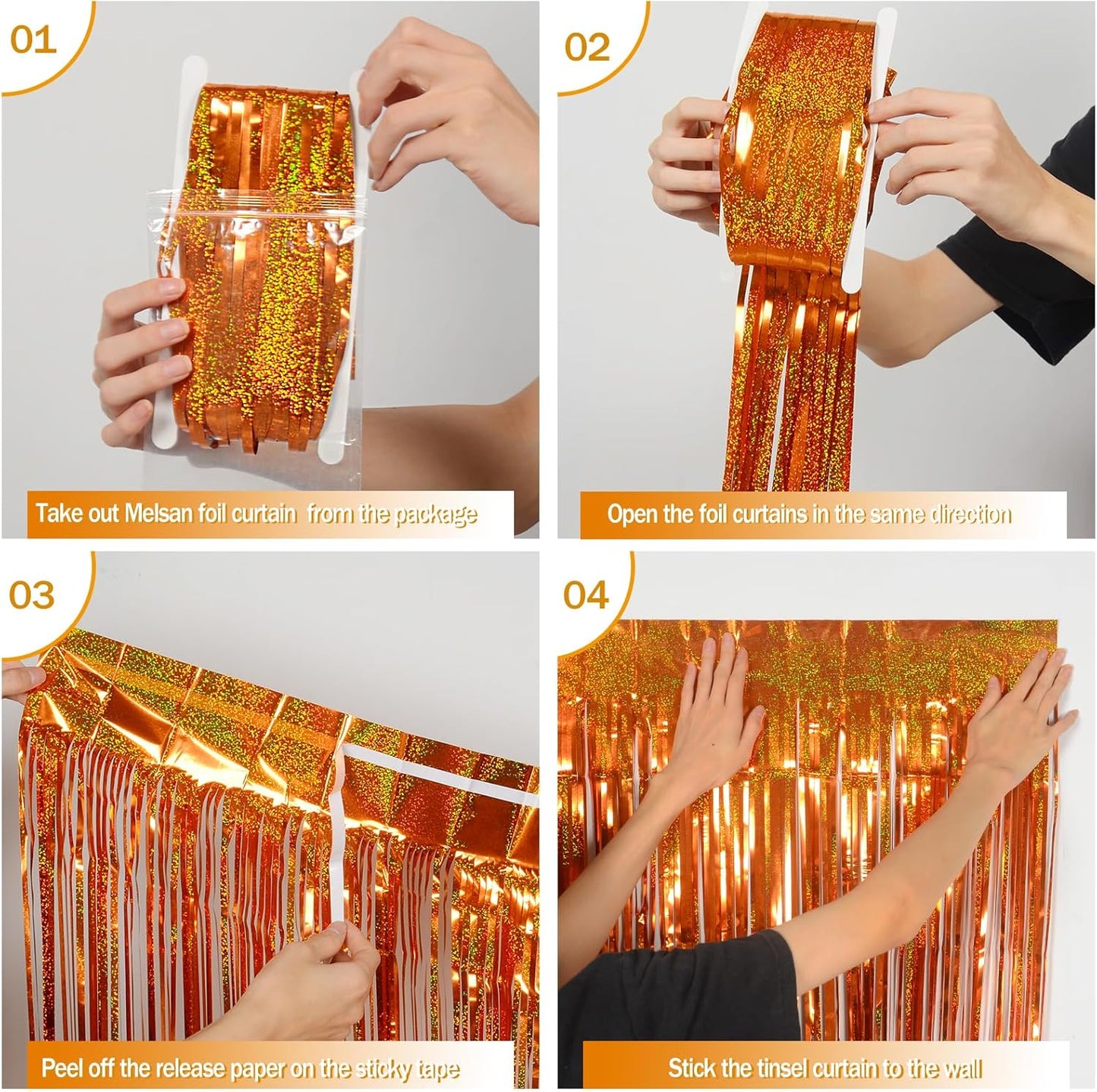 01

Take out Melsan foil curtain from the package

02

Open the foil curtains in the same direction

03

Peel off the release paper on the sticky tape

04

Stick the tinsel curtain to the wall