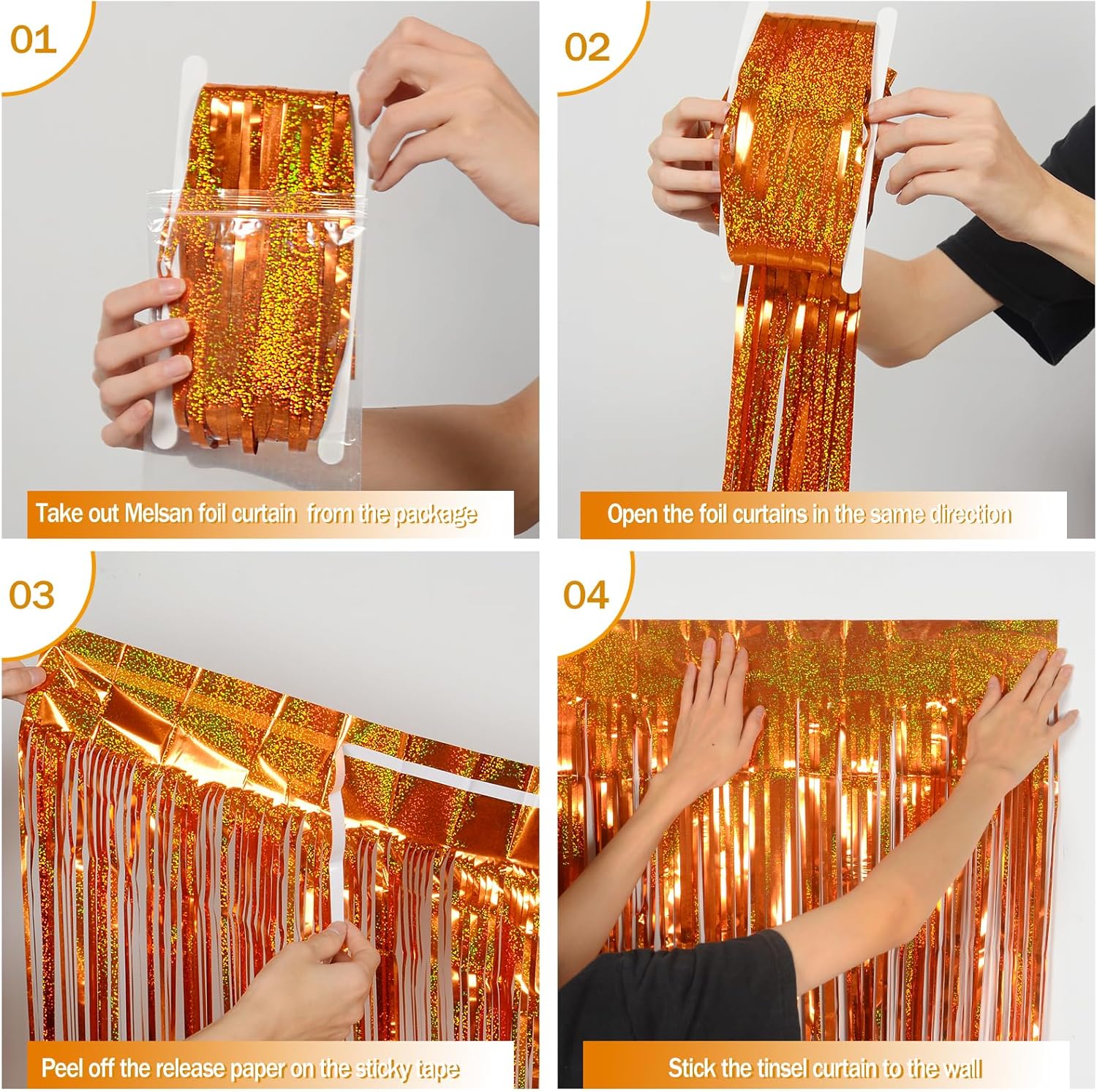 01

Take out Melsan foil curtain from the package

02

Open the foil curtains in the same direction

03

Peel off the release paper on the sticky tape

04

Stick the tinsel curtain to the wall