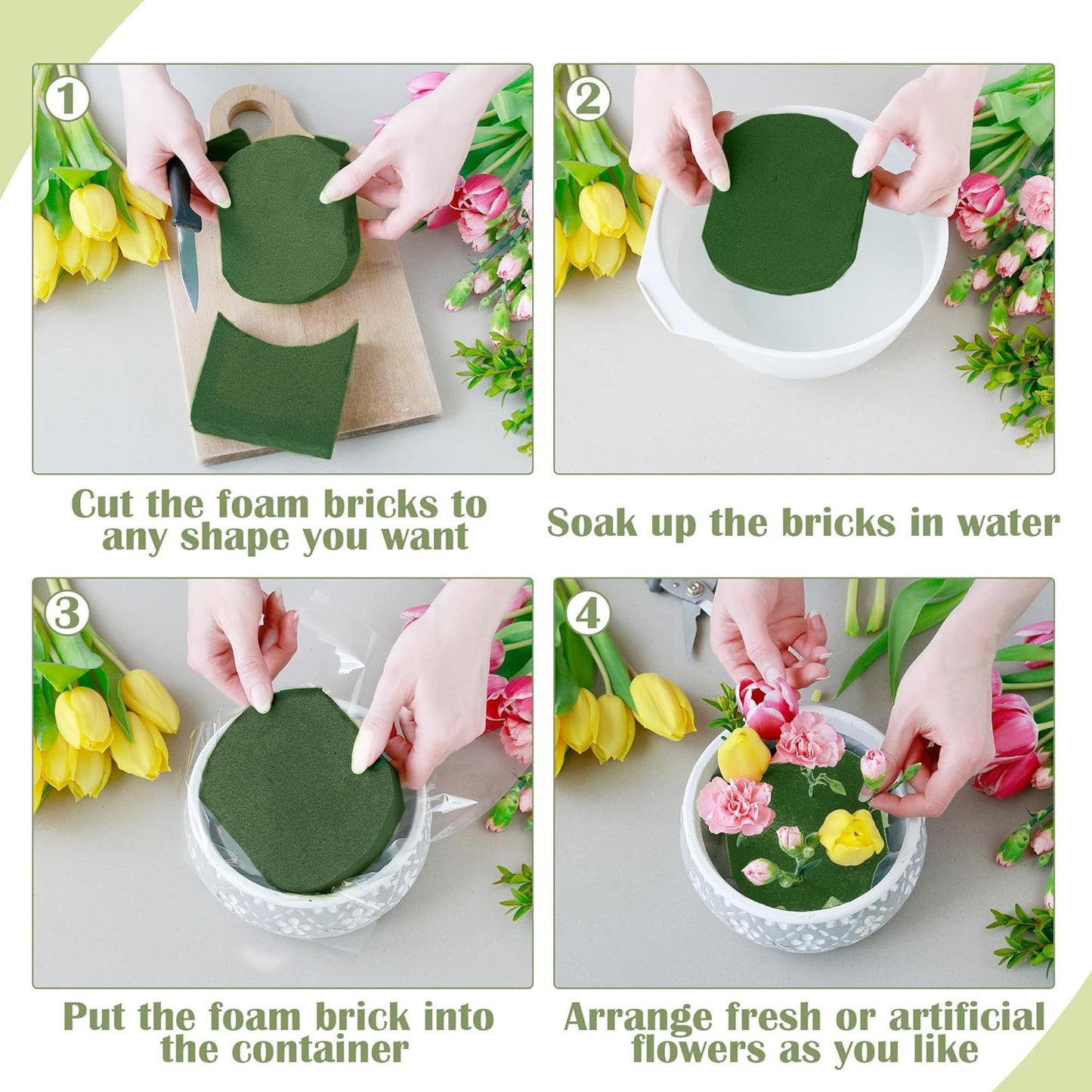 1

Cut the foam bricks to any shape you want

2

Soak up the bricks in water

3

Put the foam brick into the container

4

Arrange fresh or artificial flowers as you like