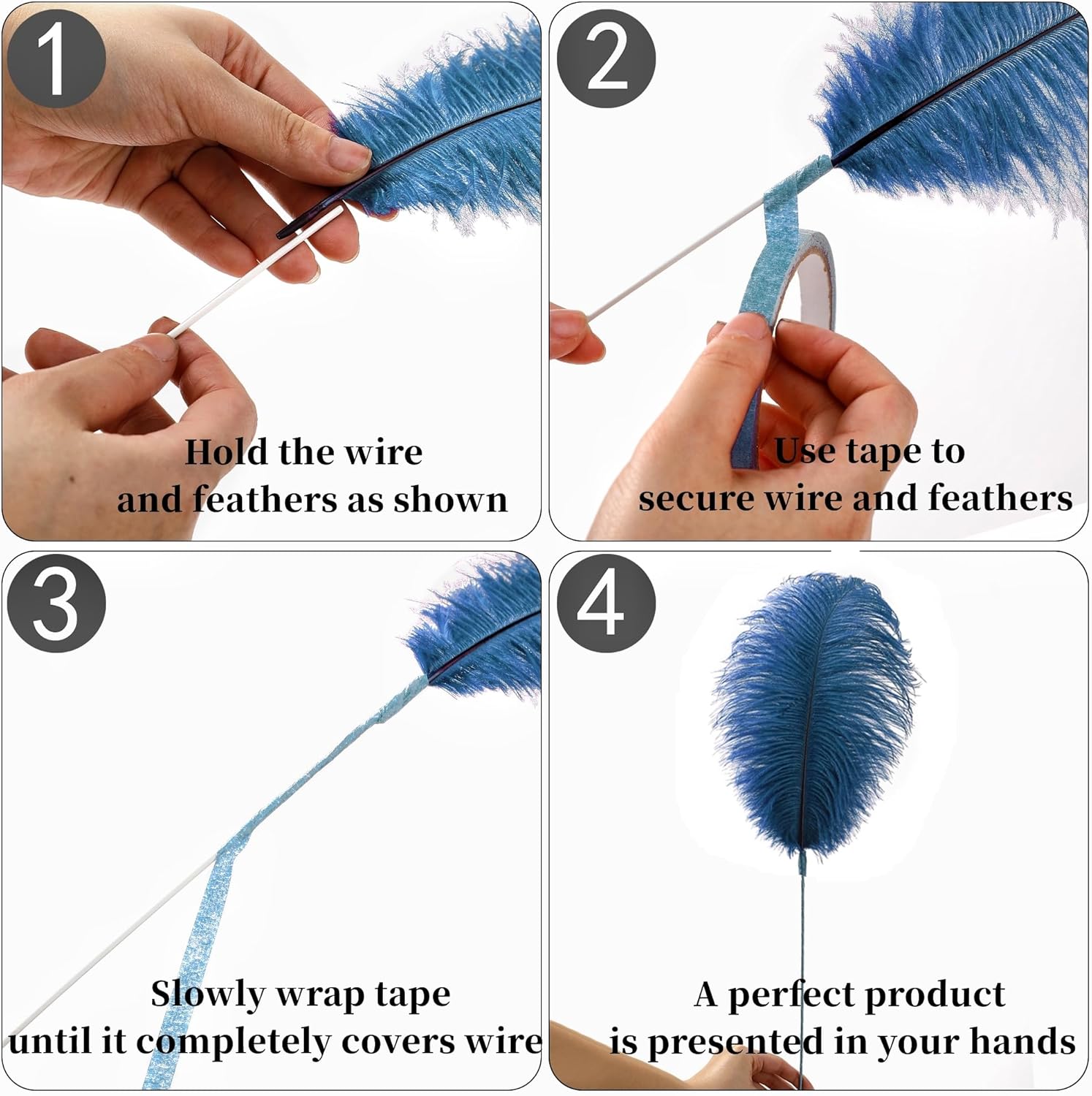 1

Hold the wire and feathers as shown

2

Use tape to secure wire and feathers

3

Slowly wrap tape until it completely covers wire

4

A perfect product is presented in your hands