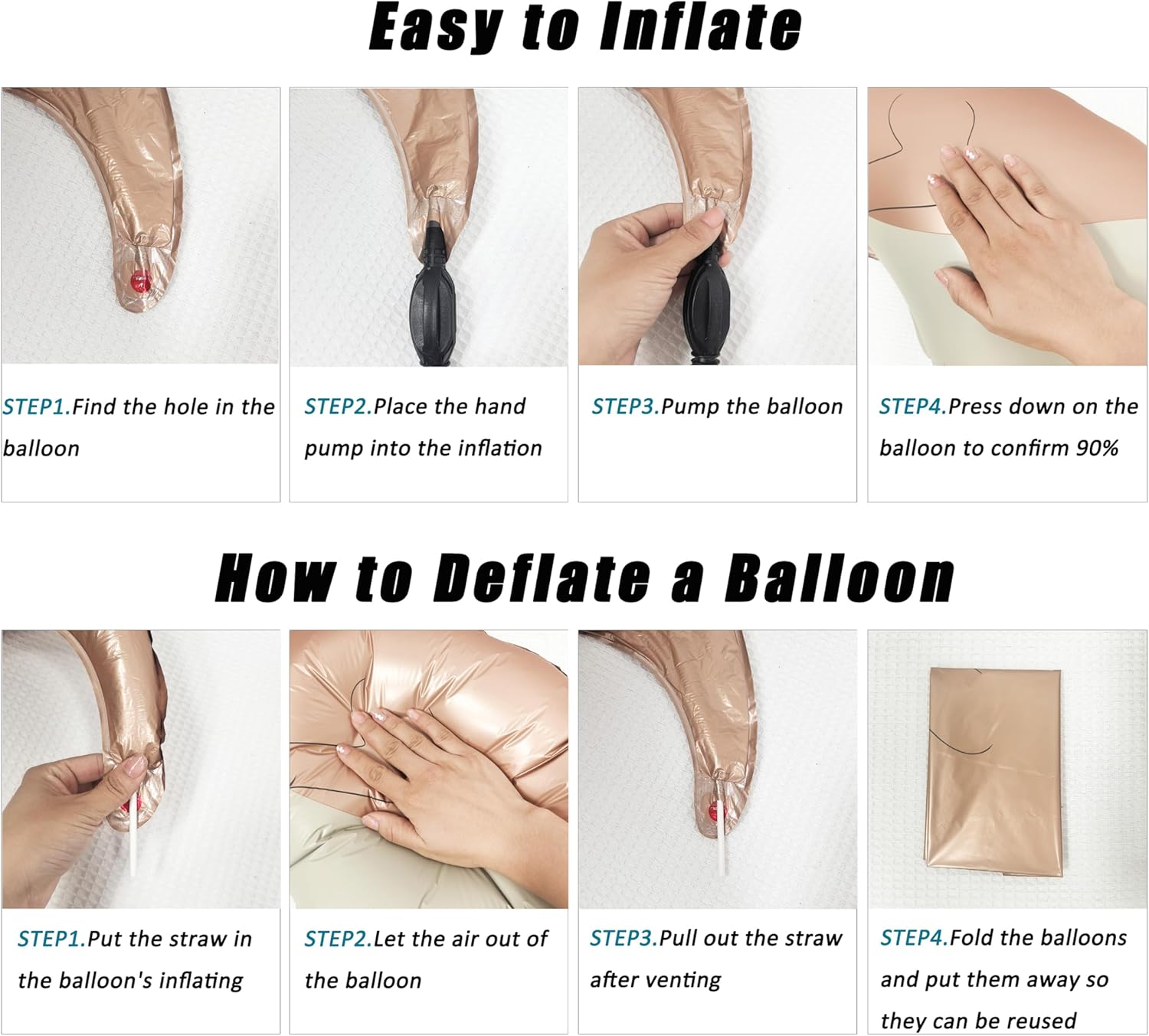 Easy to Inflate

STEP1.Find the hole in the balloon

STEP2.Place the hand pump into the inflation

STEP3.Pump the balloon

STEP4.Press down on the balloon to confirm 90%

How to Deflate a Balloon

STEP1.Put the straw in the balloon's inflating

STEP2.Let the air out of the balloon

STEP3.Pull out the straw after venting

STEP4.Fold the balloons and put them away so they can be reused