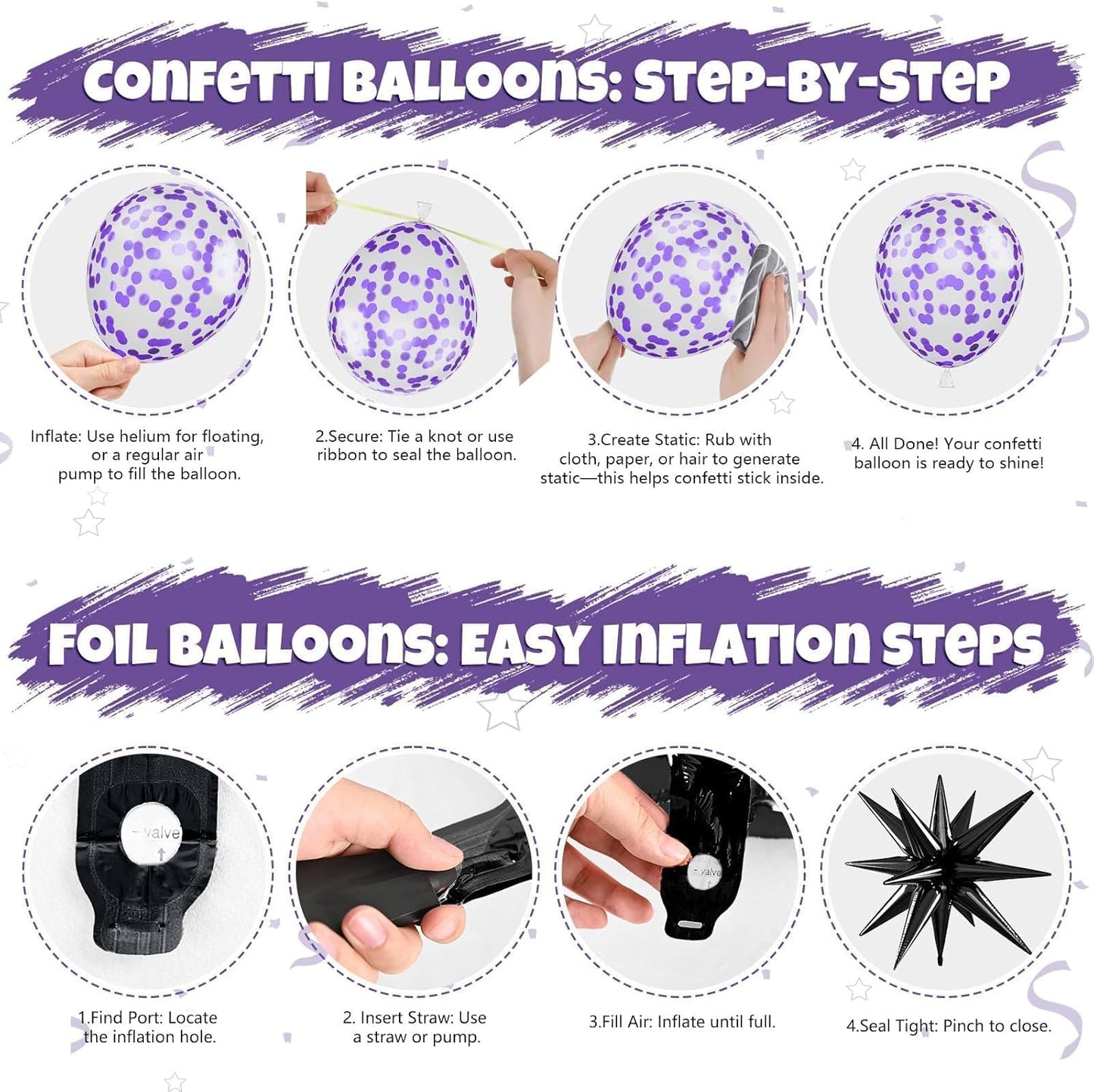 CONFETTI BALLOONS: STEP-BY-STEP

Inflate: Use helium for floating, or a regular air pump to fill the balloon.

2.Secure: Tie a knot or use ribbon to seal the balloon.

3.Create Static: Rub with cloth, paper, or hair to generate static—this helps confetti stick inside.

4. All Done! Your confetti balloon is ready to shine!

FOIL BALLOONS: EASY INFLATION STEPS

valve

valve

1.Find Port: Locate the inflation hole.

2. Insert Straw: Use a straw or pump.

3.Fill Air: Inflate until full.

4.Seal Tight: Pinch to close.