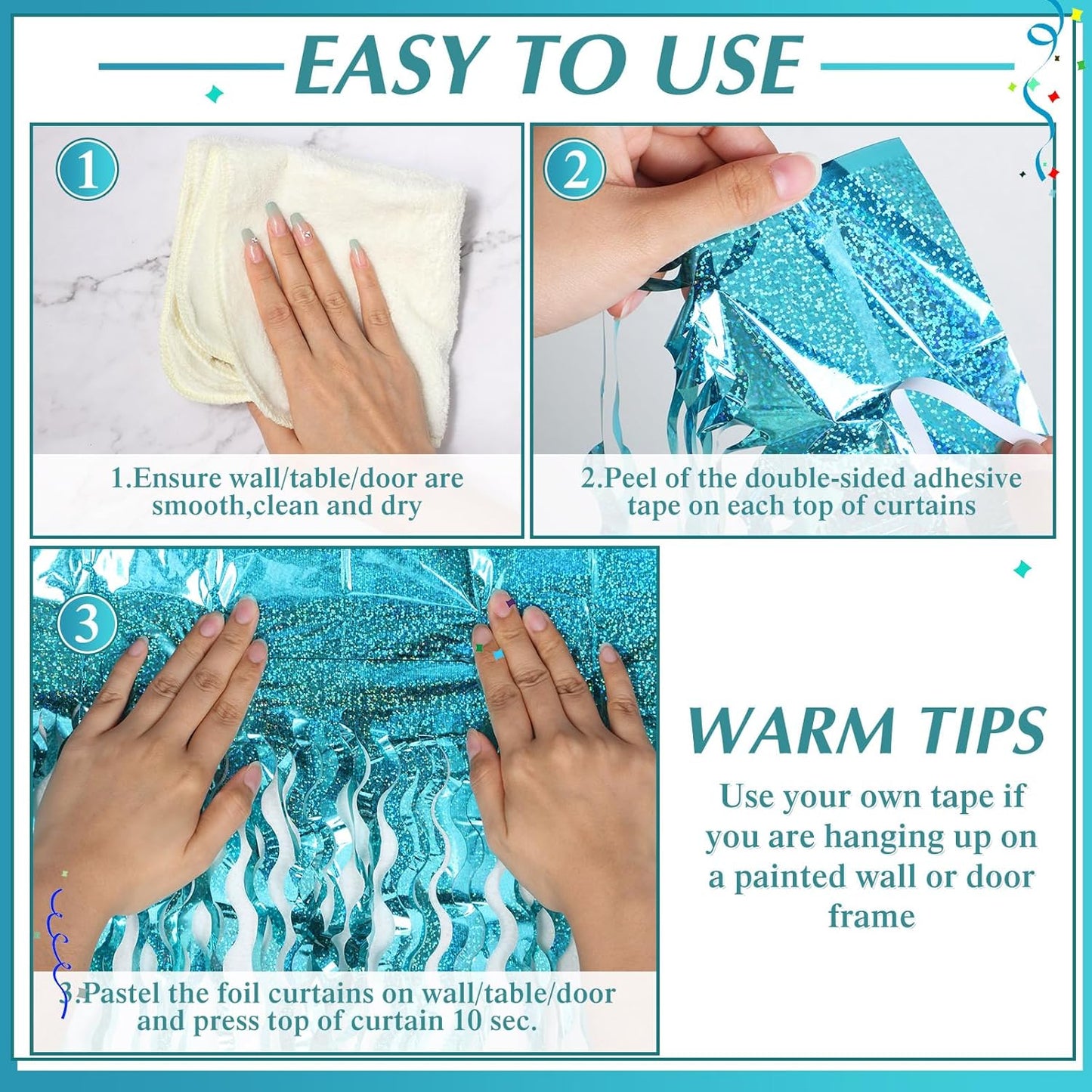 EASY TO USE

1

1.Ensure wall/table/door are smooth,clean and dry

2

2.Peel of the double-sided adhesive tape on each top of curtains

3

3.Pastel the foil curtains on wall/table/door and press top of curtain 10 sec.

WARM TIPS

Use your own tape if you are hanging up on a painted wall or door frame