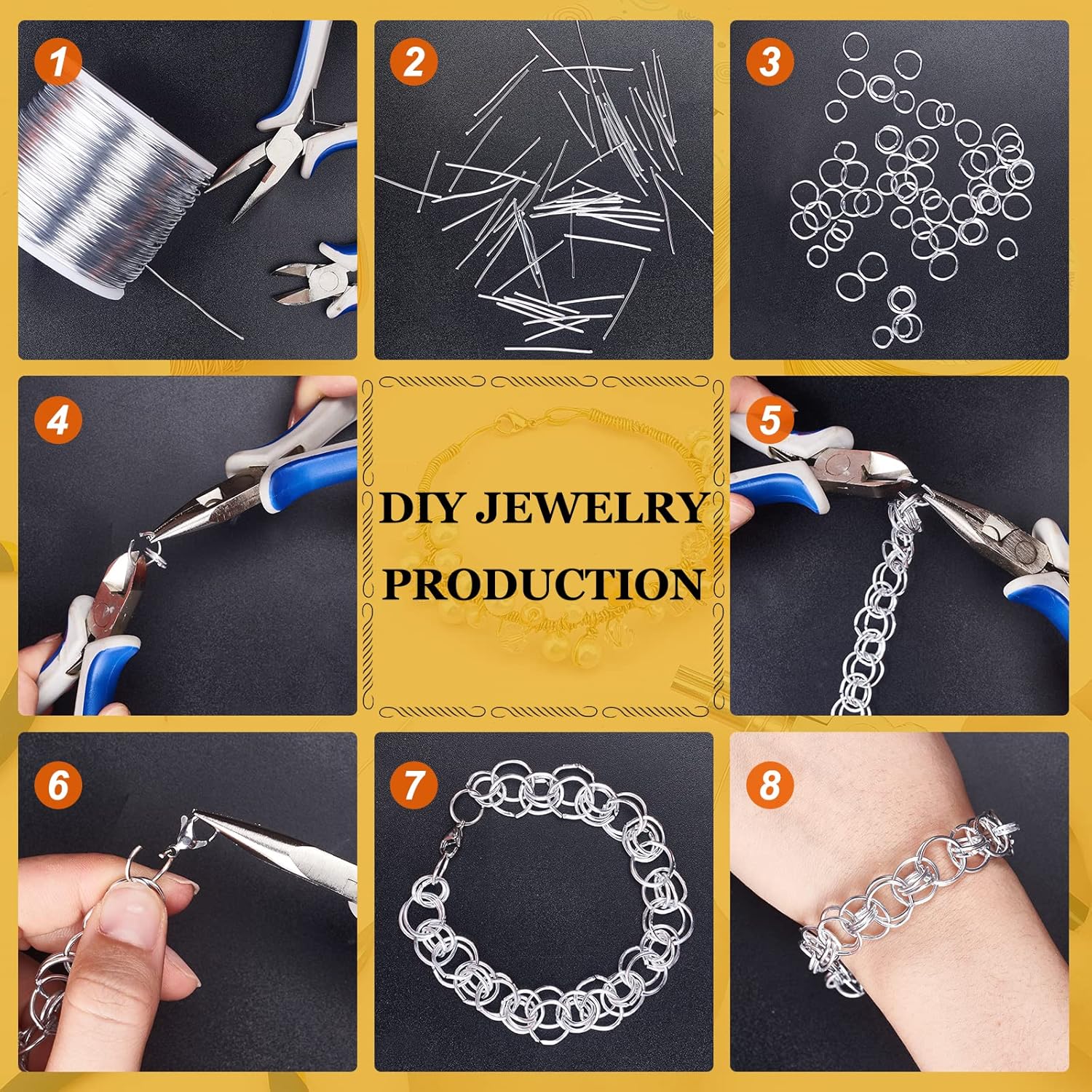 1

2

3

4

DIY JEWELRY PRODUCTION

5

6

7

8