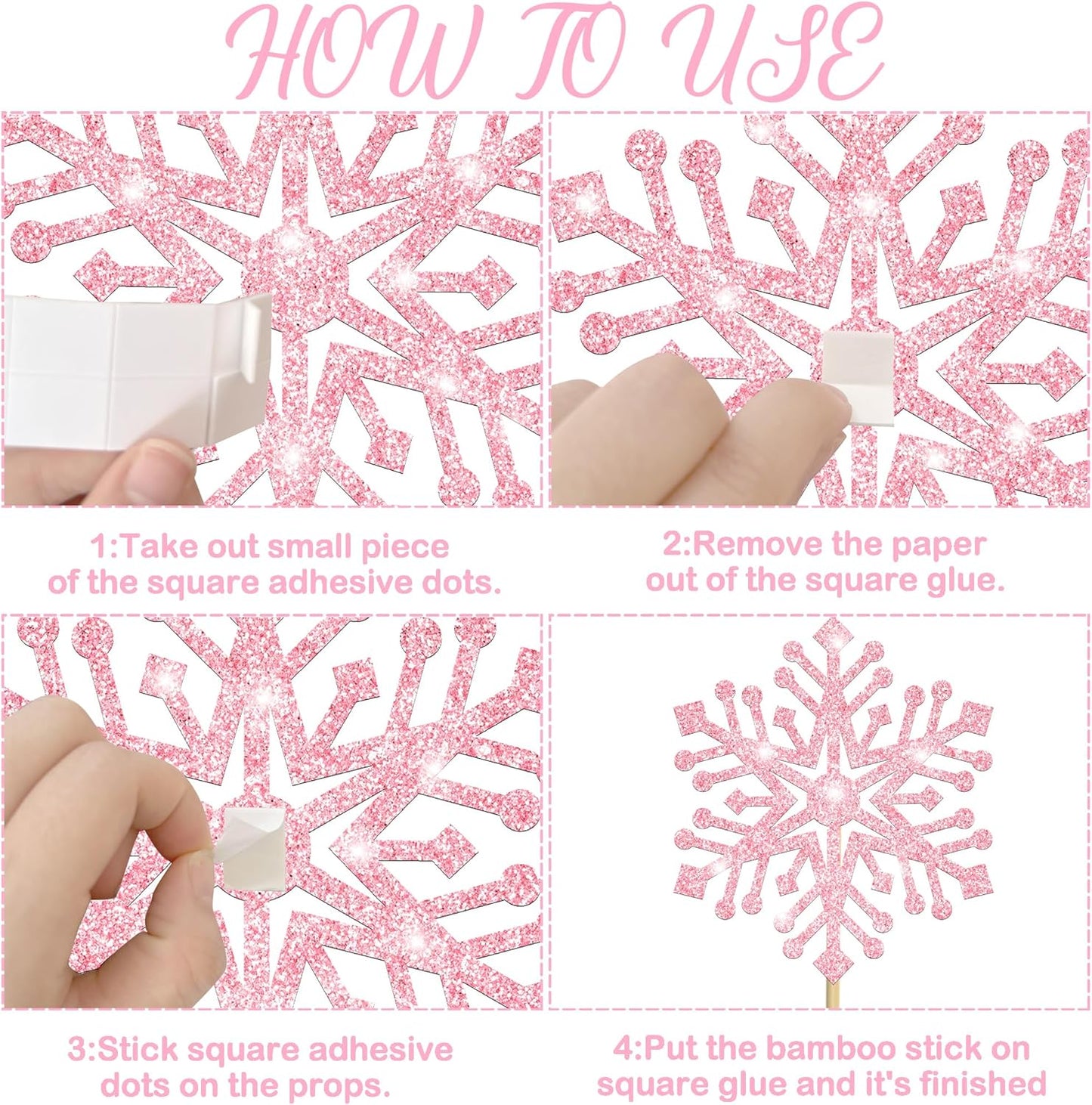 HOW TO USE

1:Take out small piece of the square adhesive dots.

2:Remove the paper out of the square glue.

3:Stick square adhesive dots on the props.

4:Put the bamboo stick on square glue and it's finished